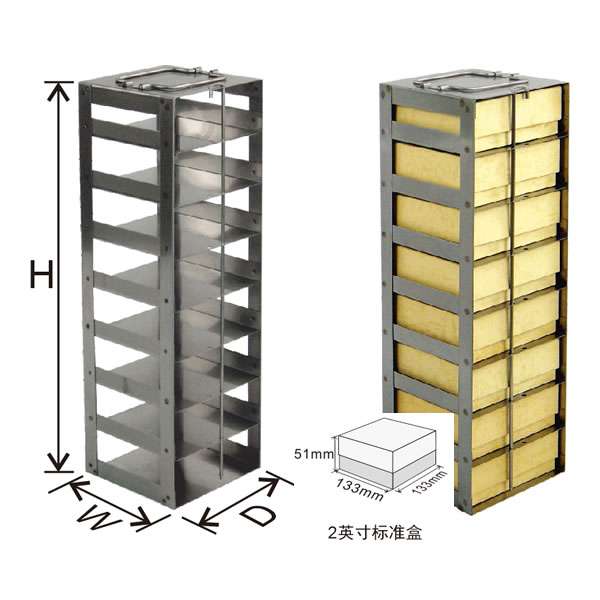 H

W

D

51mm

133mm

133mm

2英寸标准盒